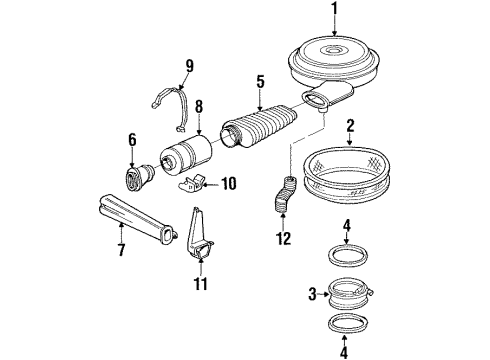 1
9
5
8
2
6
10
7
12
4
11
3
4