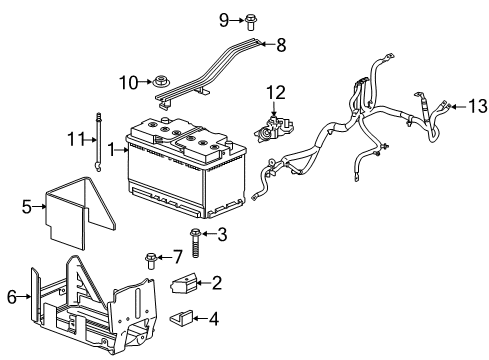 9
8
10
12
13
11
1
5
3
7
2
6
4