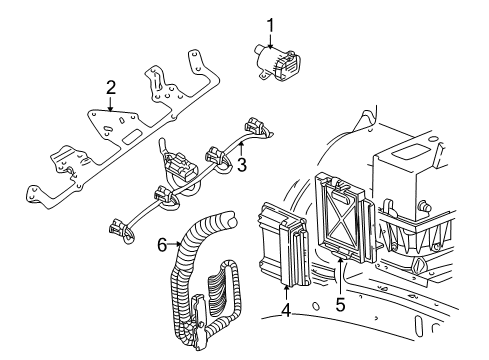 1
2
3
6
4
5