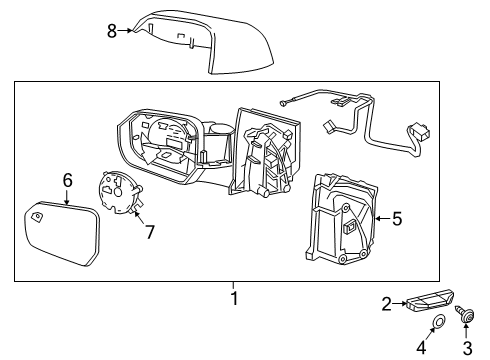 8
6
7
5
1
2
4
3