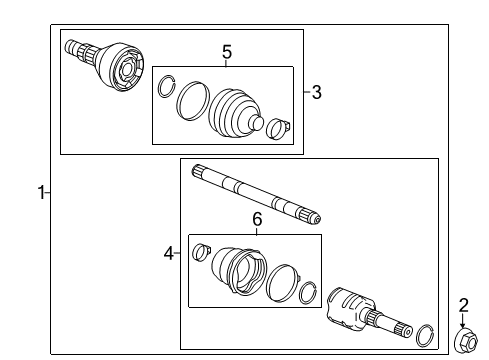 5
3
1
6
4
2