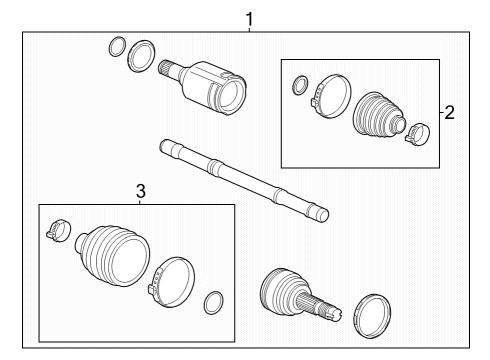 1
2
3