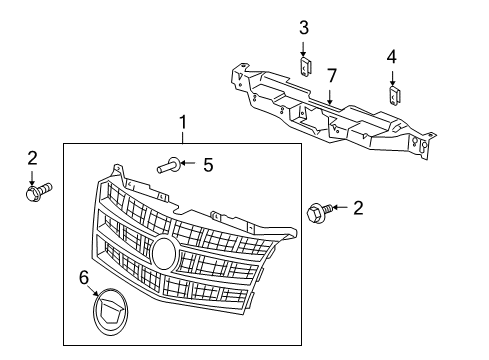 3
4
7
1
2
5
2
6