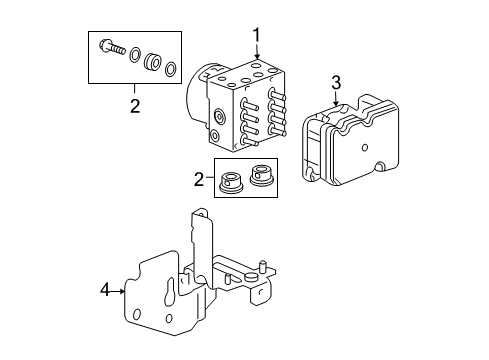 1
2
3
2
4