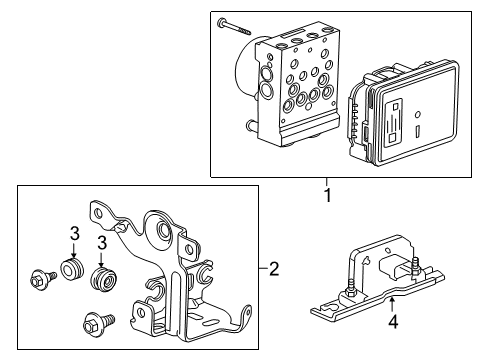 1
3
3
2
4