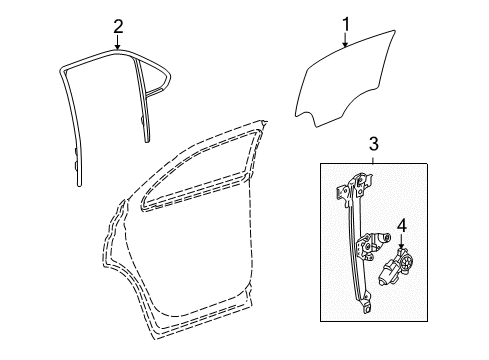 2
1
3
4