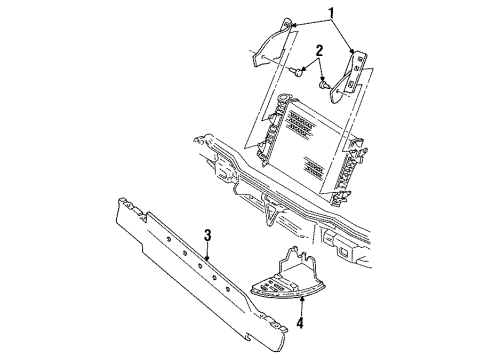 1
2
3
4