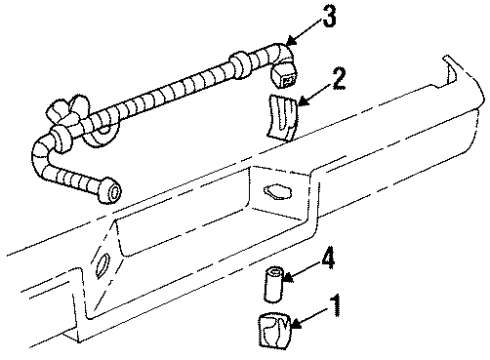 3
2
4
1