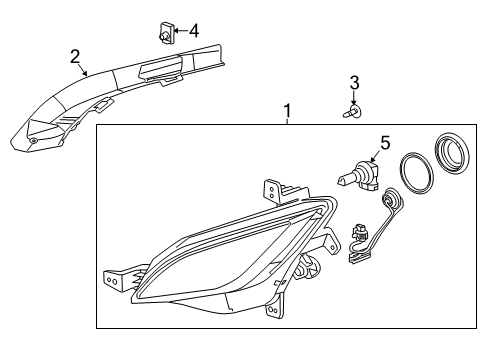 4
2
3
1
5