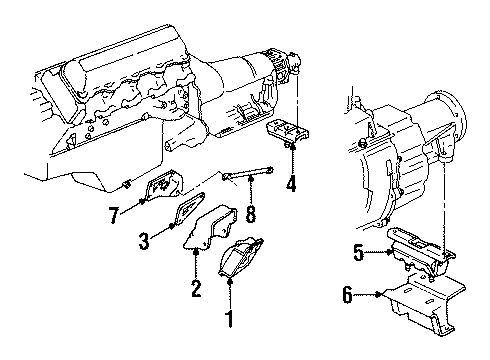 4
7
8
3
2
1
5
6