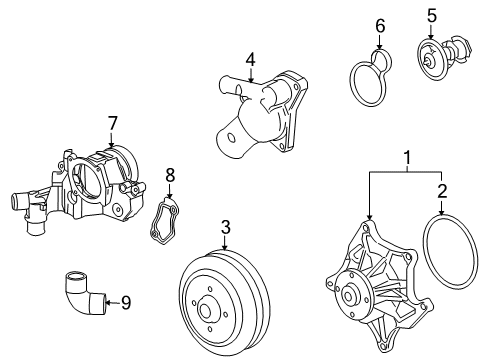 6
5
4
7
8
1
2
3
9