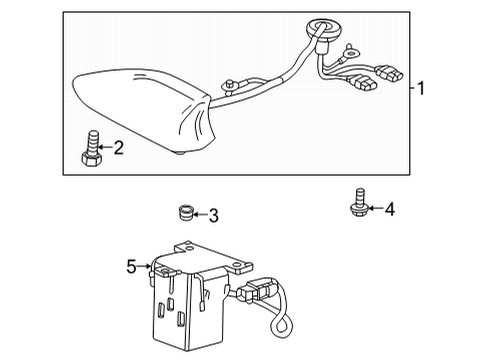 1
2
3
4
5