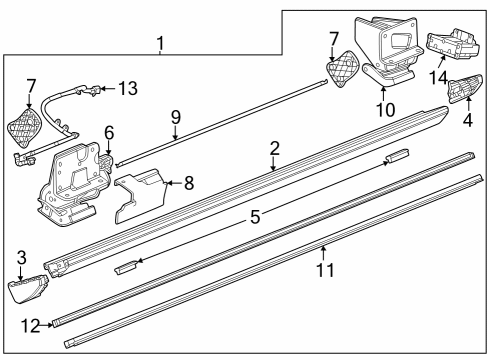 1
7
13
7
14
10
4
9
6
2
8
5
3
11
12