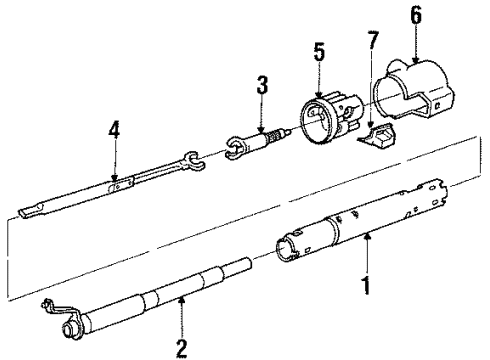 6
7
5
3
4
1
2