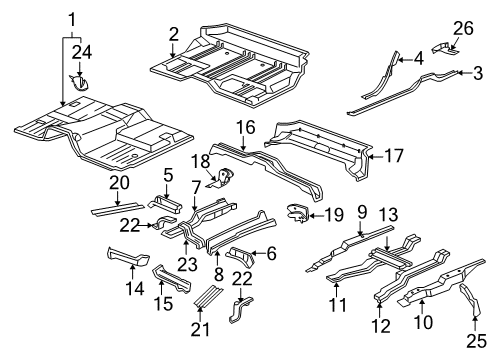 1
24
2
26
4
3
16
17
18
20
5
7
19
9
13
22
23
8
6
14
15
22
21
11
12
10
25