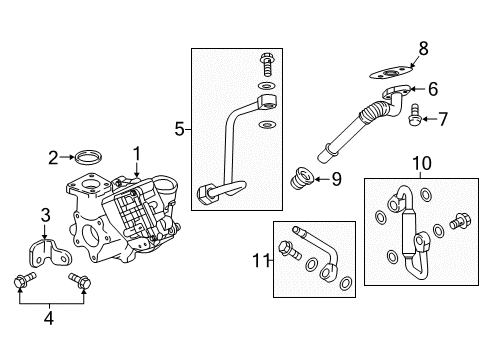 8
6
7
5
2
1
9
10
3
11
4