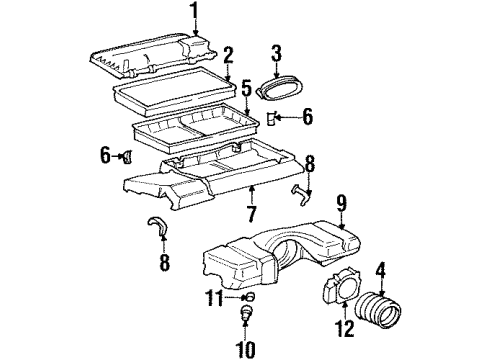 1
2
3
5
6
6
8
7
9
8
4
11
12
10