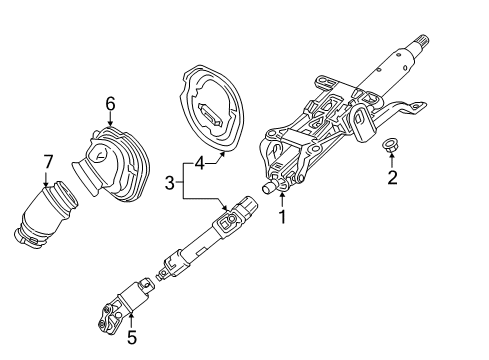 6
7
4
3
2
1
5