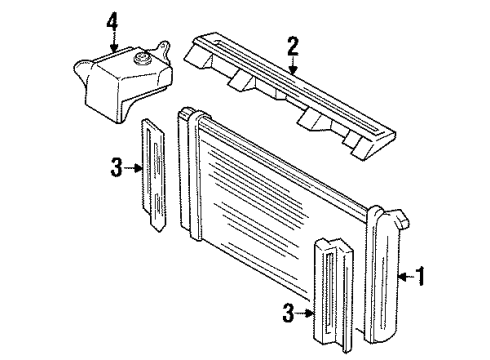 4
2
3
1
3