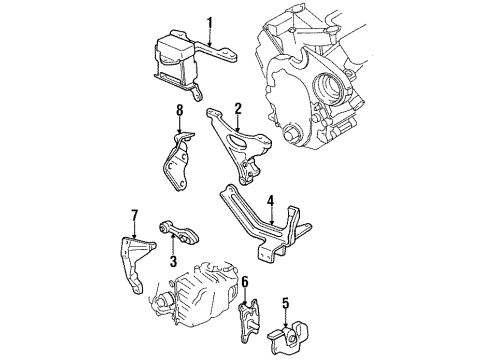 1
8
2
4
7
3
6
5