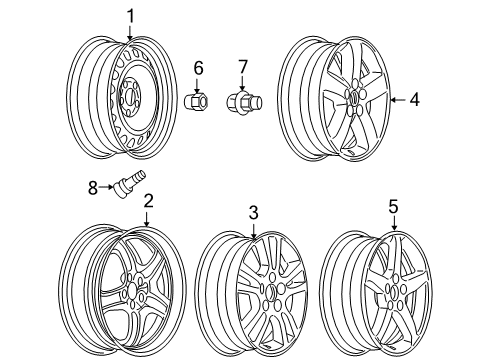 1
6
7
4
8
2
3
5