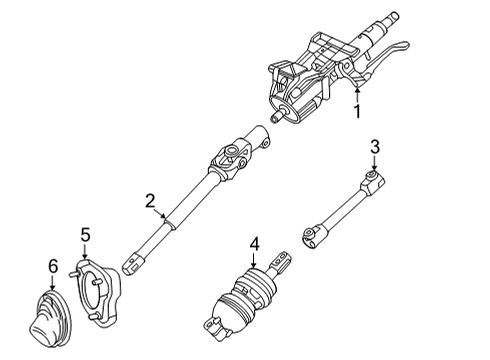 1
3
2
5
4
6