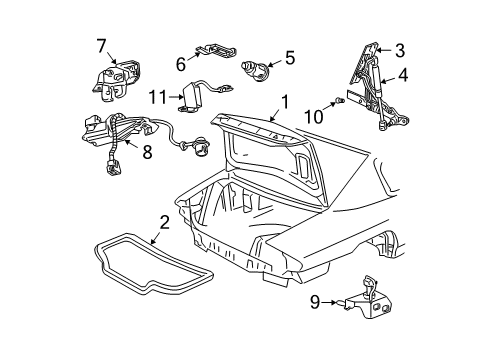 7
6
5
3
4
11
1
10
8
2
9