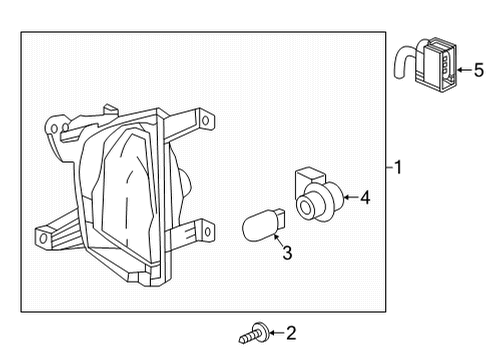 5
1
4
3
2