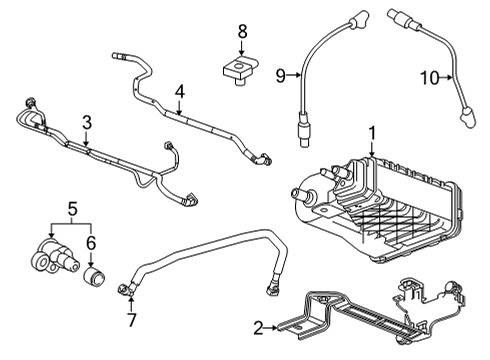 8
9
10
4
3
1
5
6
7
2