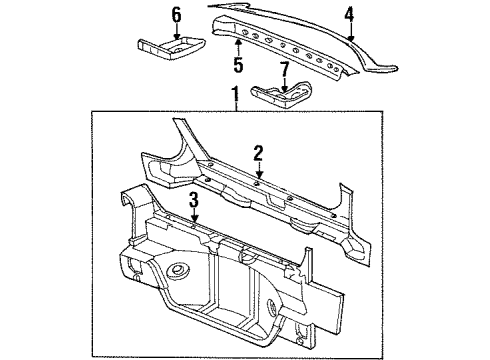 6
4
5
7
1
2
3