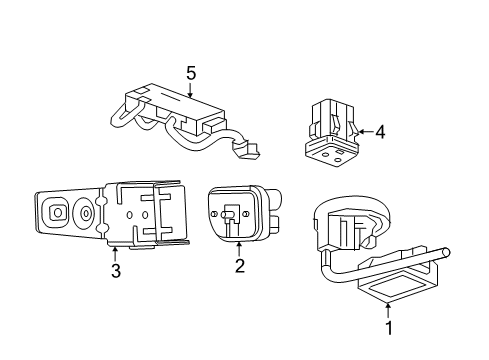 5
4
3
2
1