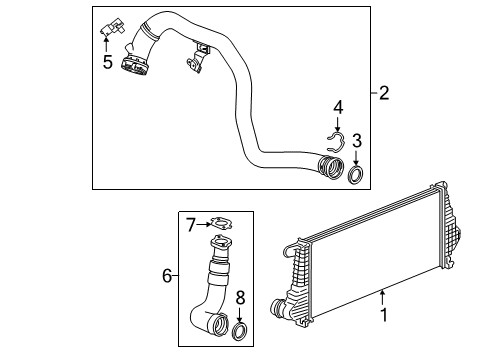 5
2
4
3
7
6
8
1