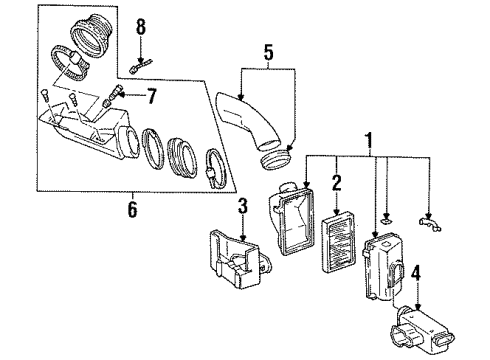 8
5
7
1
2
6
3
4