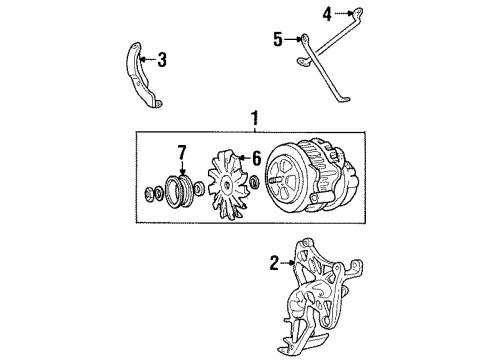 4
5
3
1
7
6
2