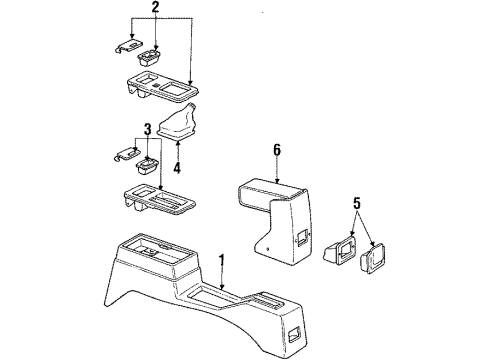 2
3
4
6
5
1