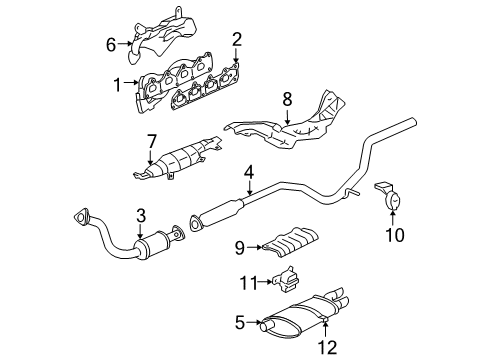 6
2
1
8
7
4
3
10
9
11
5
12