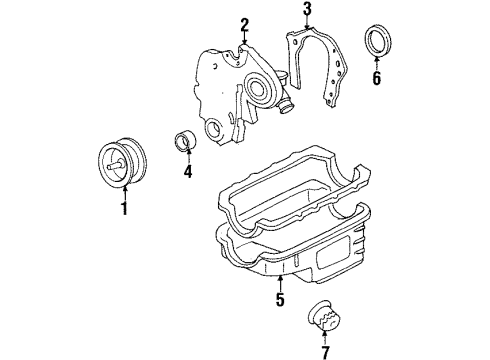 2
3
6
4
1
5
7