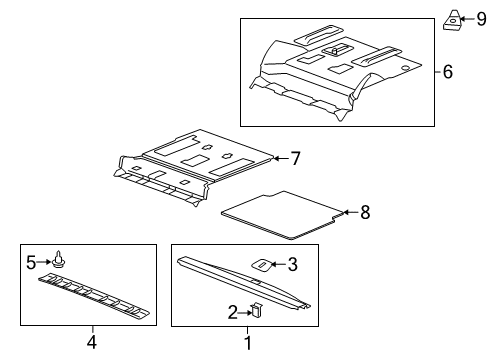 9
6
7
8
5
3
2
4
1