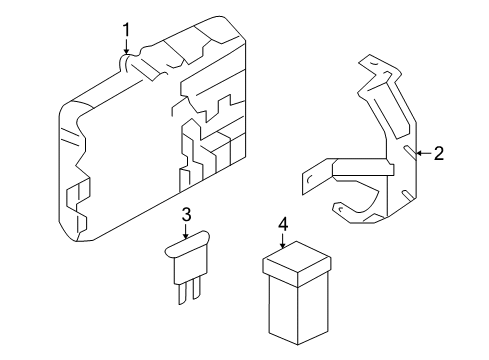 1
2
3
4