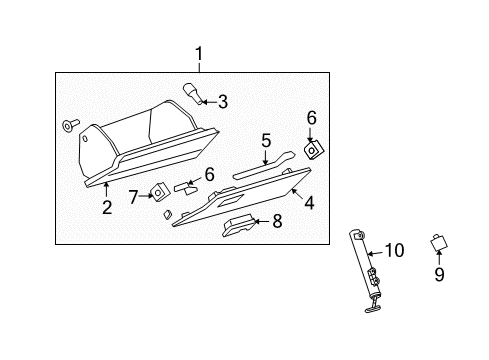 1
3
6
5
6
2
7
4
8
10
9