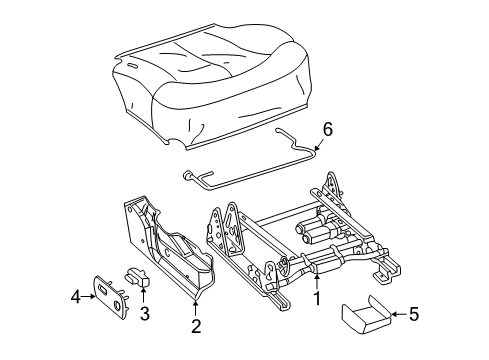 6
4
3
2
1
5