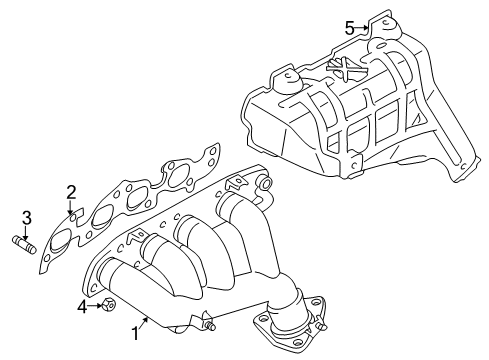 5
2
3
4
1