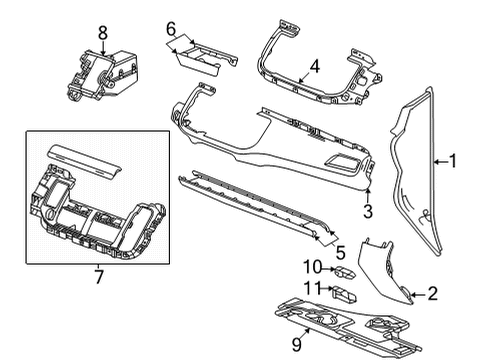 8
6
4
1
3
7
5
10
11
2
9