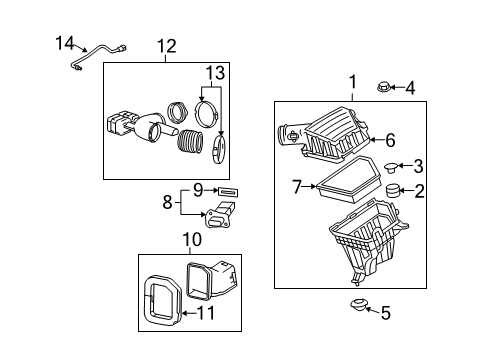 14
12
13
1
4
6
3
7
2
9
8
10
11
5