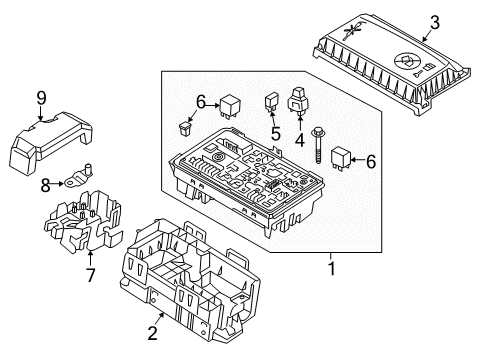 3
9
6
5
4
6
8
7
1
2