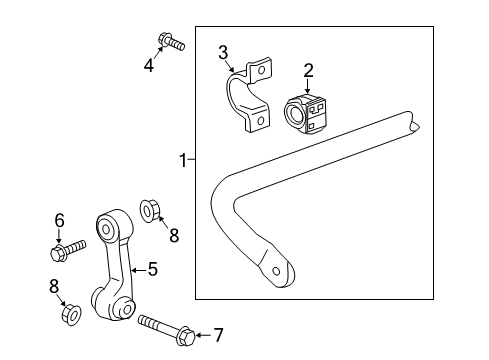 4
3
2
1
6
8
5
8
7