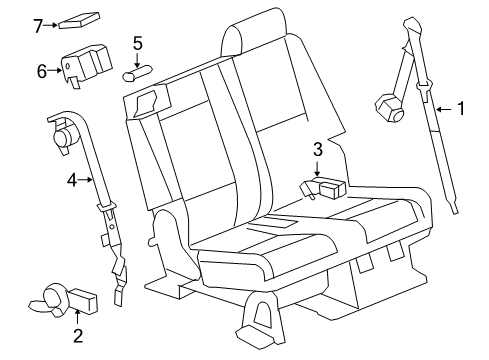 7
5
6
1
3
4
2