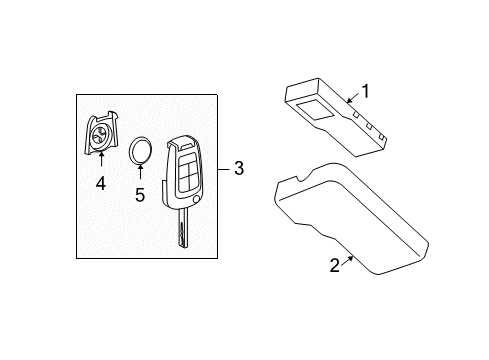 1
3
4
5
2