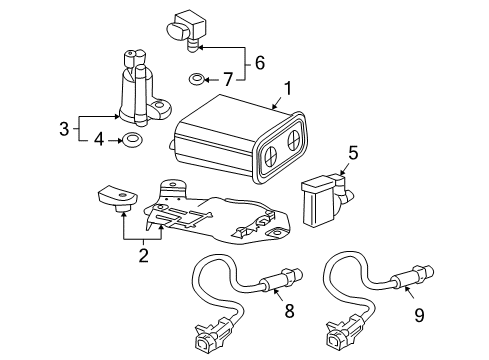 6
7
1
3
4
5
2
8
9