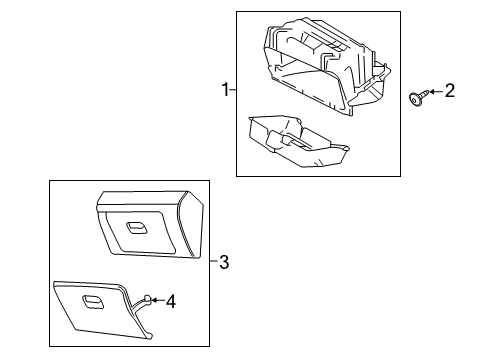 1
2
3
4